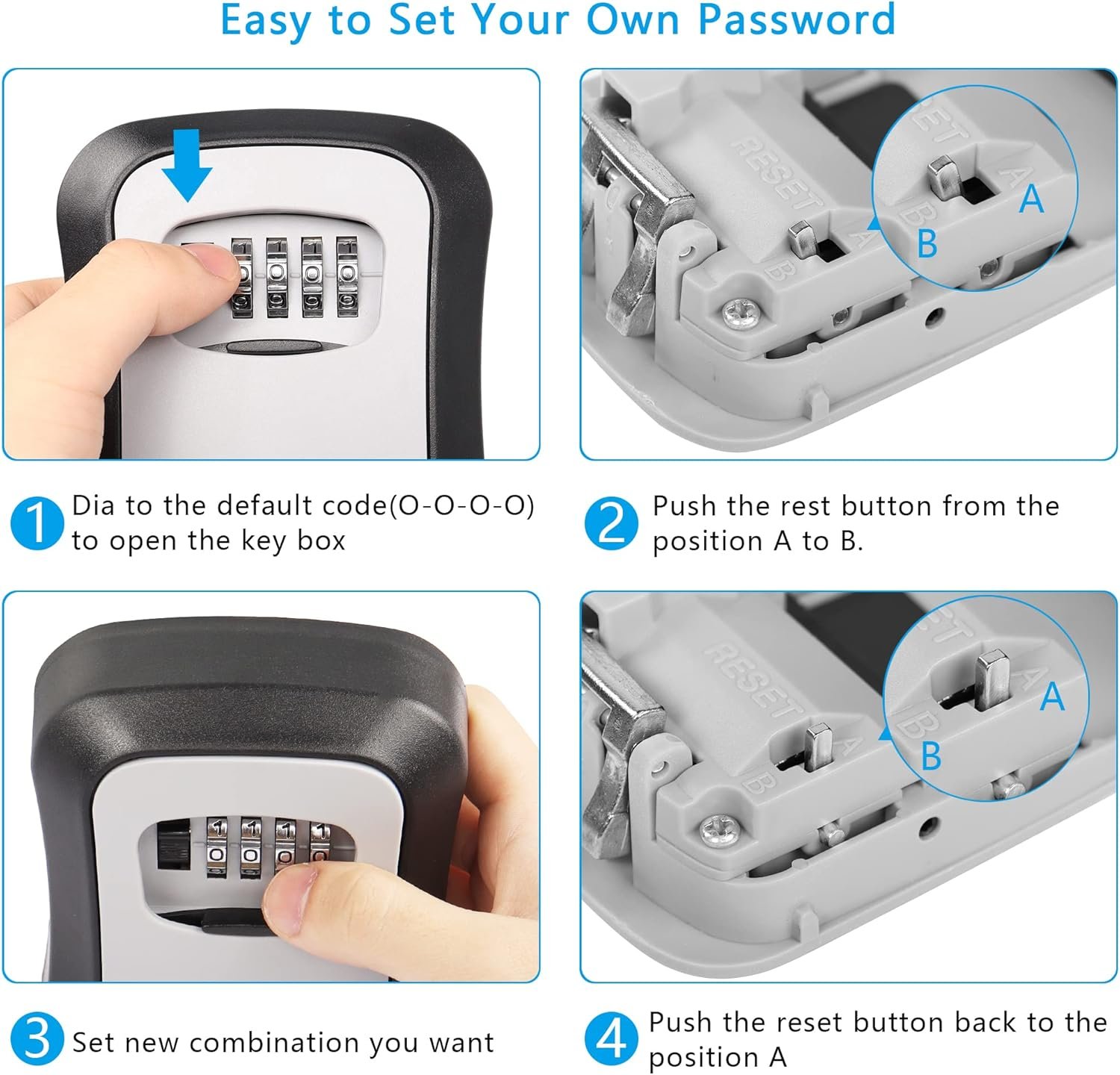 Easy to Set Your Own Password

RESET
A
B
A
B

1 Dia to the default code(O-O-O-O) to open the key box

2 Push the rest button from the position A to B.

RESET
A
B
A
B

3 Set new combination you want

4 Push the reset button back to the position A